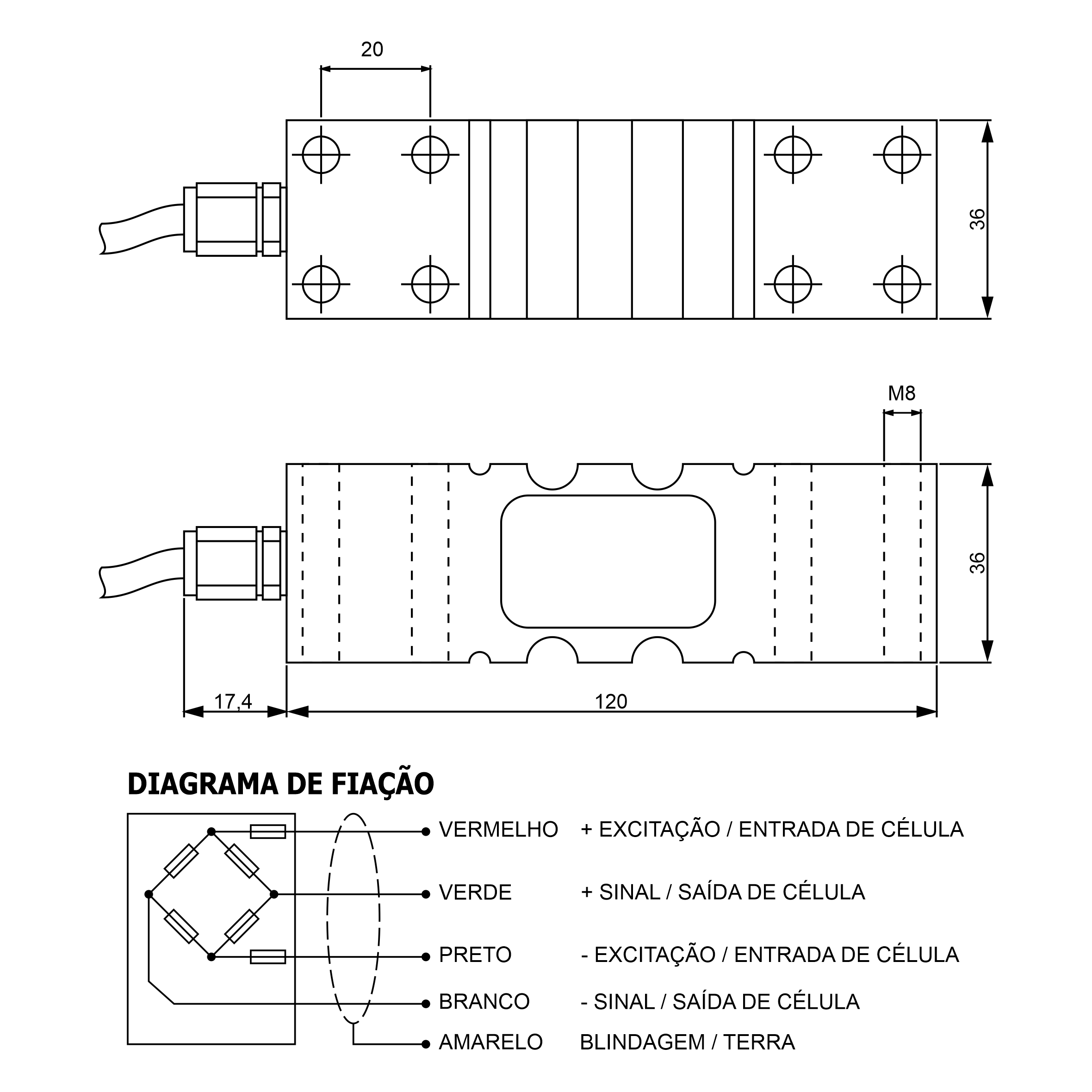 20

36

M8

36

17,4

120

DIAGRAMA DE FIAÇÃO

VERMELHO + EXCITAÇÃO / ENTRADA DE CÉLULA

VERDE + SINAL / SAÍDA DE CÉLULA

PRETO - EXCITAÇÃO / ENTRADA DE CÉLULA

BRANCO - SINAL / SAÍDA DE CÉLULA

AMARELO BLINDAGEM / TERRA